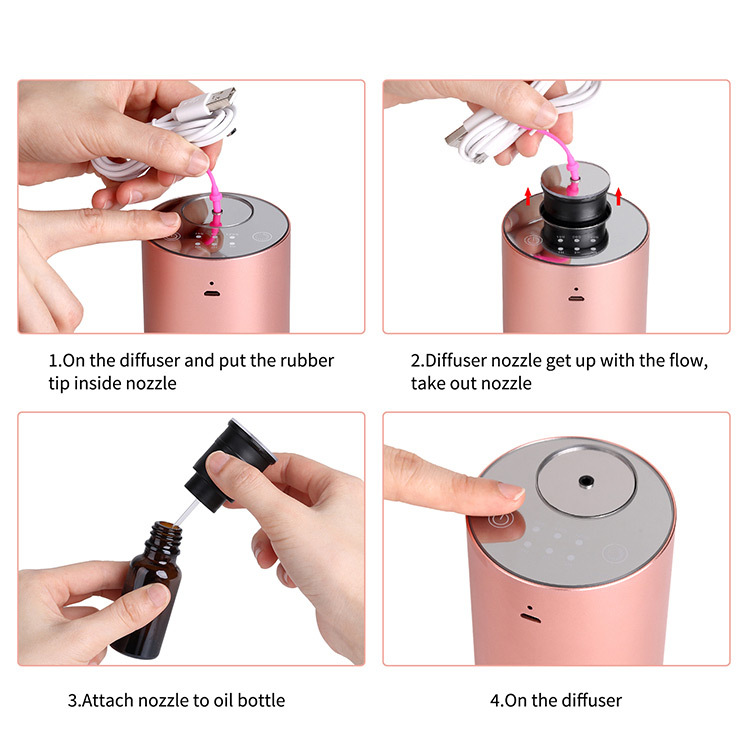 1.On the diffuser and put the rubber tip inside nozzle

2.Diffuser nozzle get up with the flow, take out nozzle

3.Attach nozzle to oil bottle

4.On the diffuser